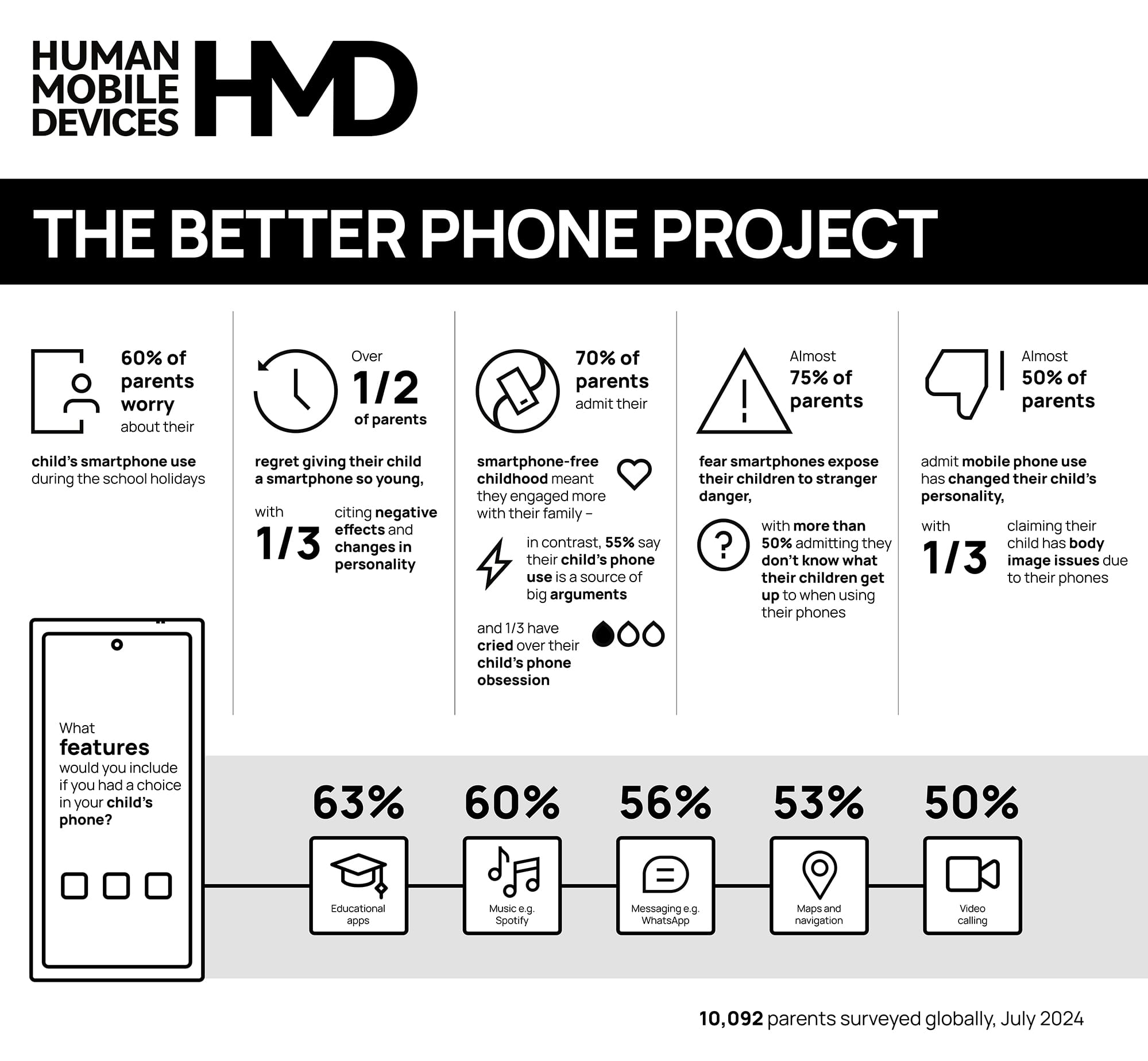 HUMAN MOBILE DEVICES HMD

THE BETTER PHONE PROJECT

60% of parents worry about their

child's smartphone use during the school holidays

Over 1/2 of parents

regret giving their child a smartphone so young,

with 1/3 citing negative effects and changes in personality

70% of parents admit their

smartphone-free childhood meant they engaged more with their family –

in contrast, 55% say their child's phone use is a source of big arguments

and 1/3 have cried over their child's phone obsession

Almost 75% of parents

fear smartphones expose their children to stranger danger,

with more than 50% admitting they don't know what their children get up to when using their phones

Almost 50% of parents

admit mobile phone use has changed their child's personality,

with 1/3 claiming their child has body image issues due to their phones

What features would you include if you had a choice in your child's phone?

63%
Educational apps

60%
Music e.g. Spotify

56%
Messaging e.g. WhatsApp

53%
Maps and navigation

50%
Video calling

10,092 parents surveyed globally, July 2024